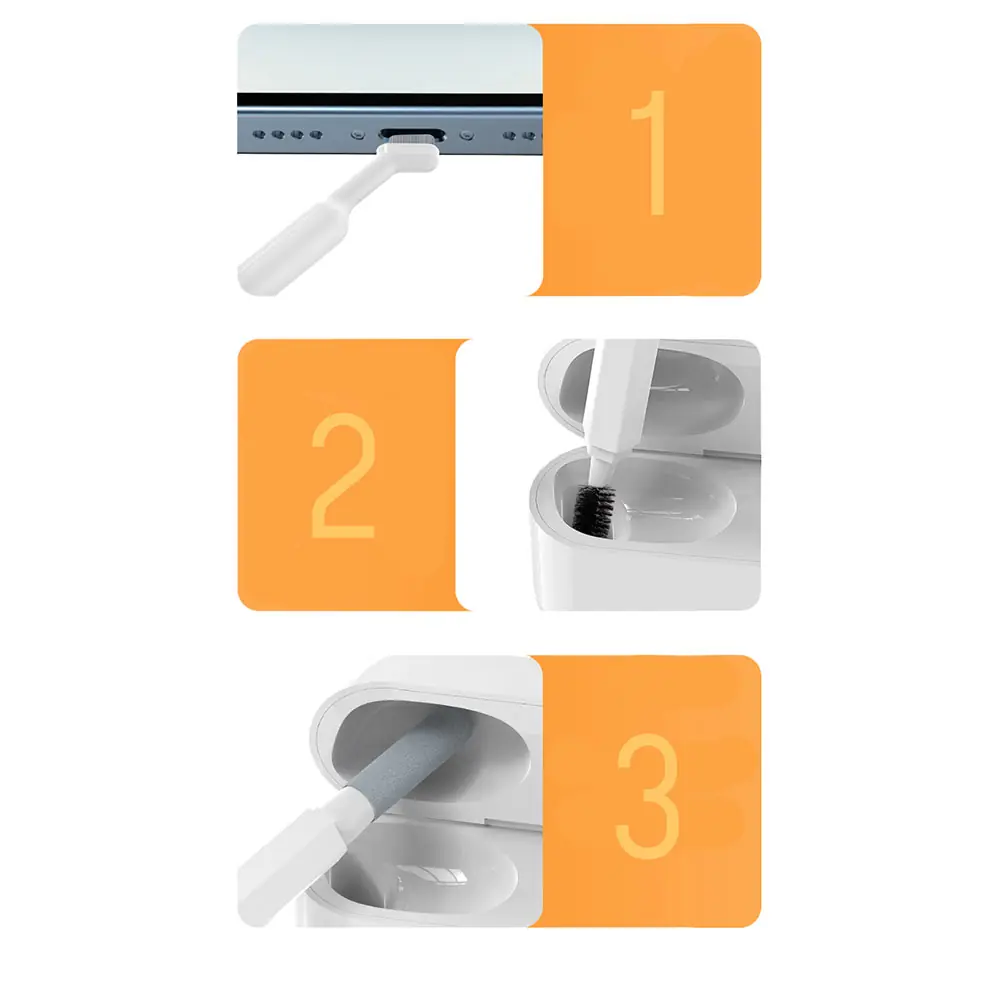 1

2

3